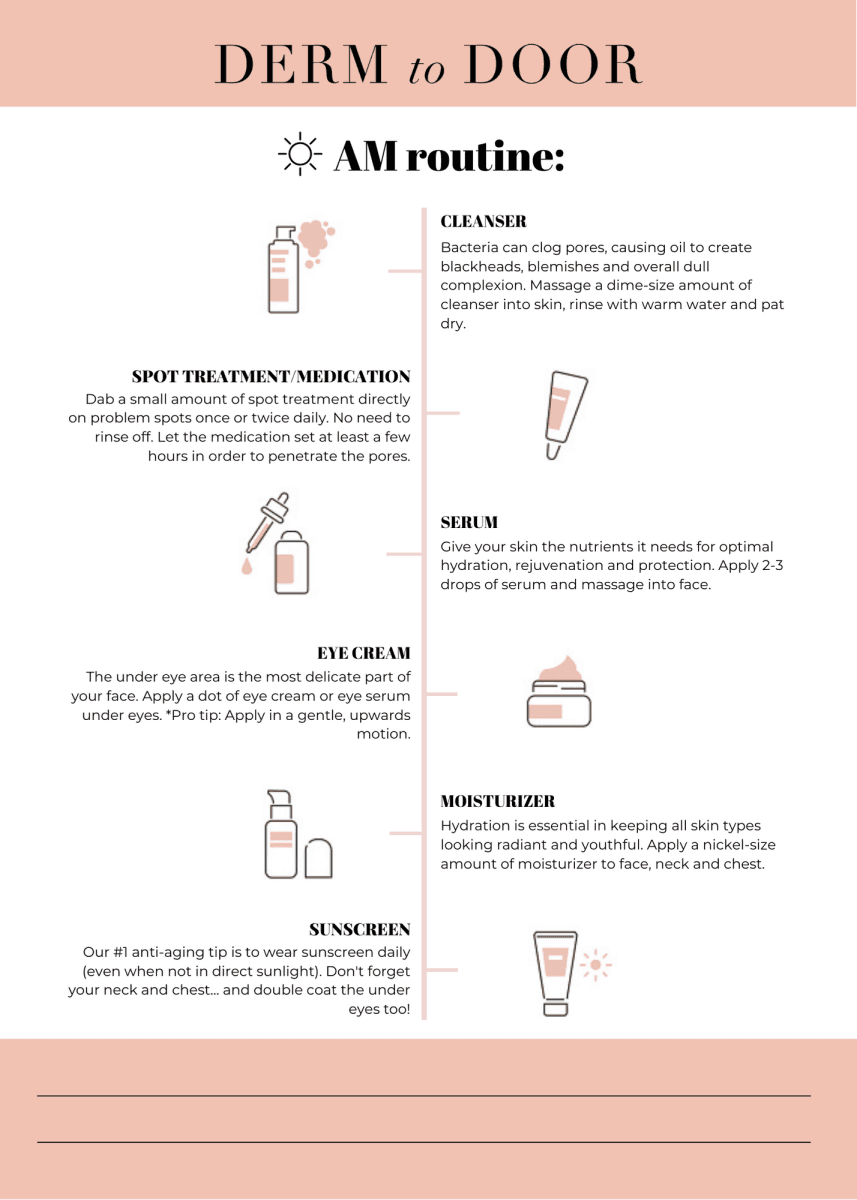 DERM to DOOR

AM routine:

CLEANSER
Bacteria can clog pores, causing oil to create blackheads, blemishes and overall dull complexion. Massage a dime-size amount of cleanser into skin, rinse with warm water and pat dry.

SPOT TREATMENT/MEDICATION
Dab a small amount of spot treatment directly on problem spots once or twice daily. No need to rinse off. Let the medication set at least a few hours in order to penetrate the pores.

SERUM
Give your skin the nutrients it needs for optimal hydration, rejuvenation and protection. Apply 2-3 drops of serum and massage into face.

EYE CREAM
The under eye area is the most delicate part of your face. Apply a dot of eye cream or eye serum under eyes. *Pro tip: Apply in a gentle, upwards motion.

MOISTURIZER
Hydration is essential in keeping all skin types looking radiant and youthful. Apply a nickel-size amount of moisturizer to face, neck and chest.

SUNSCREEN
Our #1 anti-aging tip is to wear sunscreen daily (even when not in direct sunlight). Don't forget your neck and chest... and double coat the under eyes too!